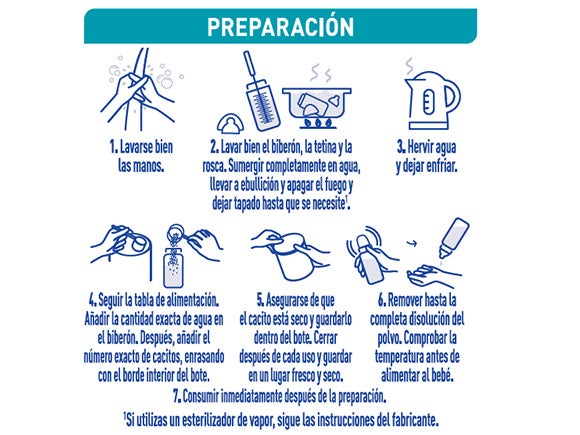 PREPARACIÓN

1. Lavarse bien las manos.

2. Lavar bien el biberón, la tetina y la rosca. Sumergir completamente en agua, llevar a ebullición y apagar el fuego y dejar tapado hasta que se necesite$^1$.

3. Hervir agua y dejar enfriar.

4. Seguir la tabla de alimentación. Añadir la cantidad exacta de agua en el biberón. Después, añadir el número exacto de cacitos, enrasando con el borde interior del bote.

5. Asegurarse de que el cacito está seco y guardarlo dentro del bote. Cerrar después de cada uso y guardar en un lugar fresco y seco.

6. Remover hasta la completa disolución del polvo. Comprobar la temperatura antes de alimentar al bebé.

7. Consumir inmediatamente después de la preparación.

$^1$Si utilizas un esterilizador de vapor, sigue las instrucciones del fabricante.