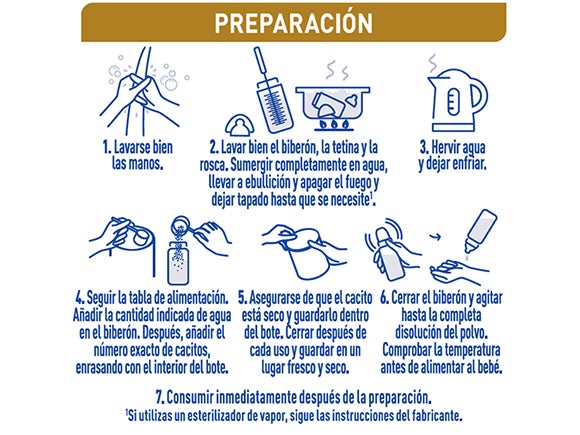 PREPARACIÓN

1. Lavarse bien las manos.

2. Lavar bien el biberón, la tetina y la rosca. Sumergir completamente en agua, llevar a ebullición y apagar el fuego y dejar tapado hasta que se necesite$^1$.

3. Hervir agua y dejar enfriar.

4. Seguir la tabla de alimentación. Añadir la cantidad indicada de agua en el biberón. Después, añadir el número exacto de cacitos, enrasando con el interior del bote.

5. Asegurarse de que el cacito está seco y guardarlo dentro del bote. Cerrar después de cada uso y guardar en un lugar fresco y seco.

6. Cerrar el biberón y agitar hasta la completa disolución del polvo. Comprobar la temperatura antes de alimentar al bebé.

7. Consumir inmediatamente después de la preparación.
$^1$Si utilizas un esterilizador de vapor, sigue las instrucciones del fabricante.